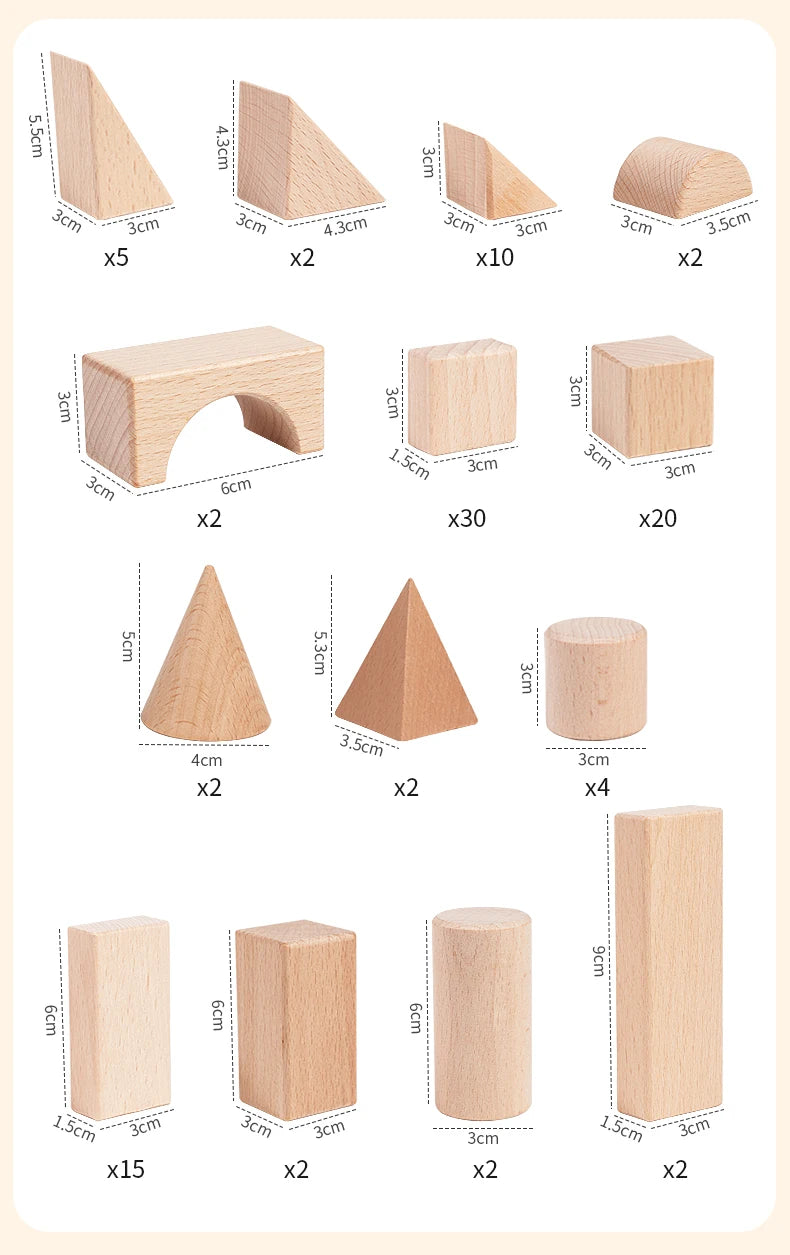 5.5cm
3cm 3cm
x5

4.3cm
3cm 4.3cm
x2

3cm
3cm 3cm
x10

3cm 3.5cm
x2

3cm
3cm 6cm
x2

3cm
1.5cm 3cm
x30

3cm
3cm 3cm
x20

5cm
4cm
x2

5.3cm
3.5cm
x2

3cm
3cm
x4

6cm
1.5cm 3cm
x15

6cm
3cm 3cm
x2

6cm
3cm
x2

9cm
1.5cm 3cm
x2